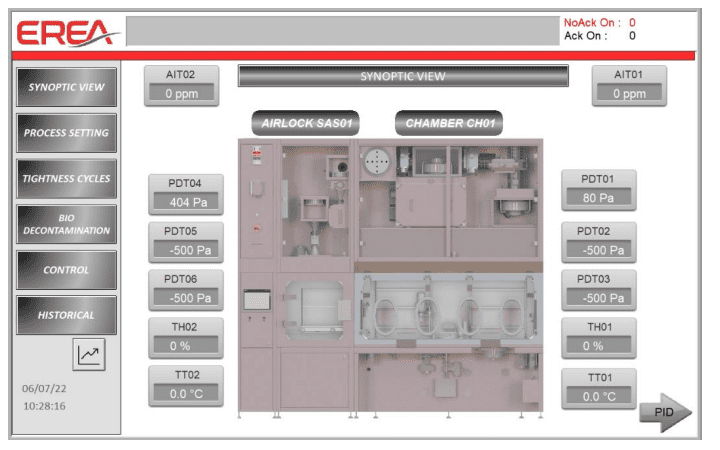 EREA

NoAck On : 0
Ack On : 0

SYNOPTIC VIEW
PROCESS SETTING
TIGHTNESS CYCLES
BIO DECONTAMINATION
CONTROL
HISTORICAL

06/07/22
10:28:16

AIT02
0 ppm

SYNOPTIC VIEW

AIT01
0 ppm

AIRLOCK SAS01
CHAMBER CH01

PDT04
404 Pa

PDT05
-500 Pa

PDT06
-500 Pa

TH02
0 %

TT02
0.0 °C

PDT01
80 Pa

PDT02
-500 Pa

PDT03
-500 Pa

TH01
0 %

TT01
0.0 °C

PID